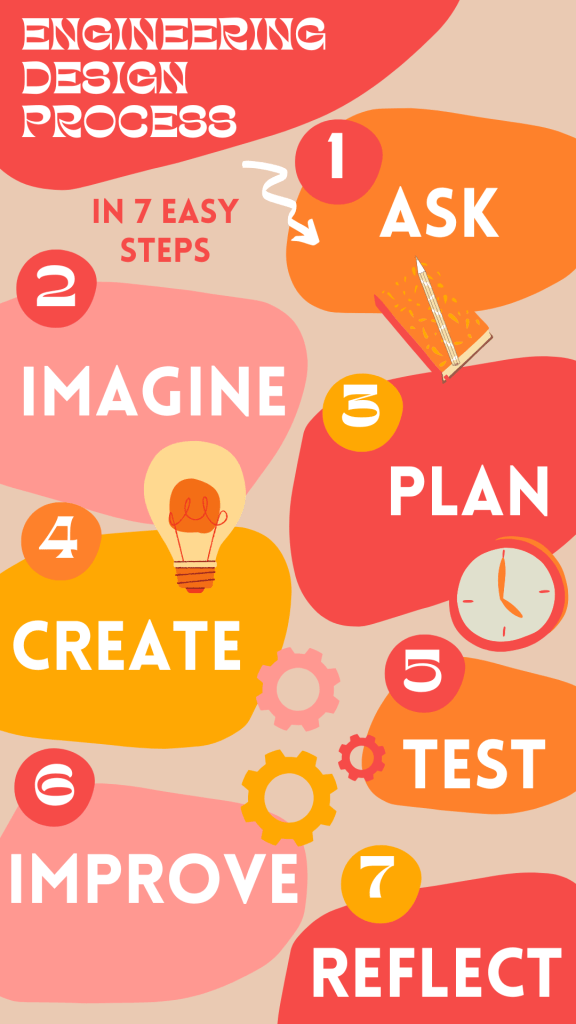 ENGINEERING DESIGN PROCESS

IN 7 EASY STEPS

1

ASK

2

IMAGINE

3

PLAN

4

CREATE

5

TEST

6

IMPROVE

7

REFLECT